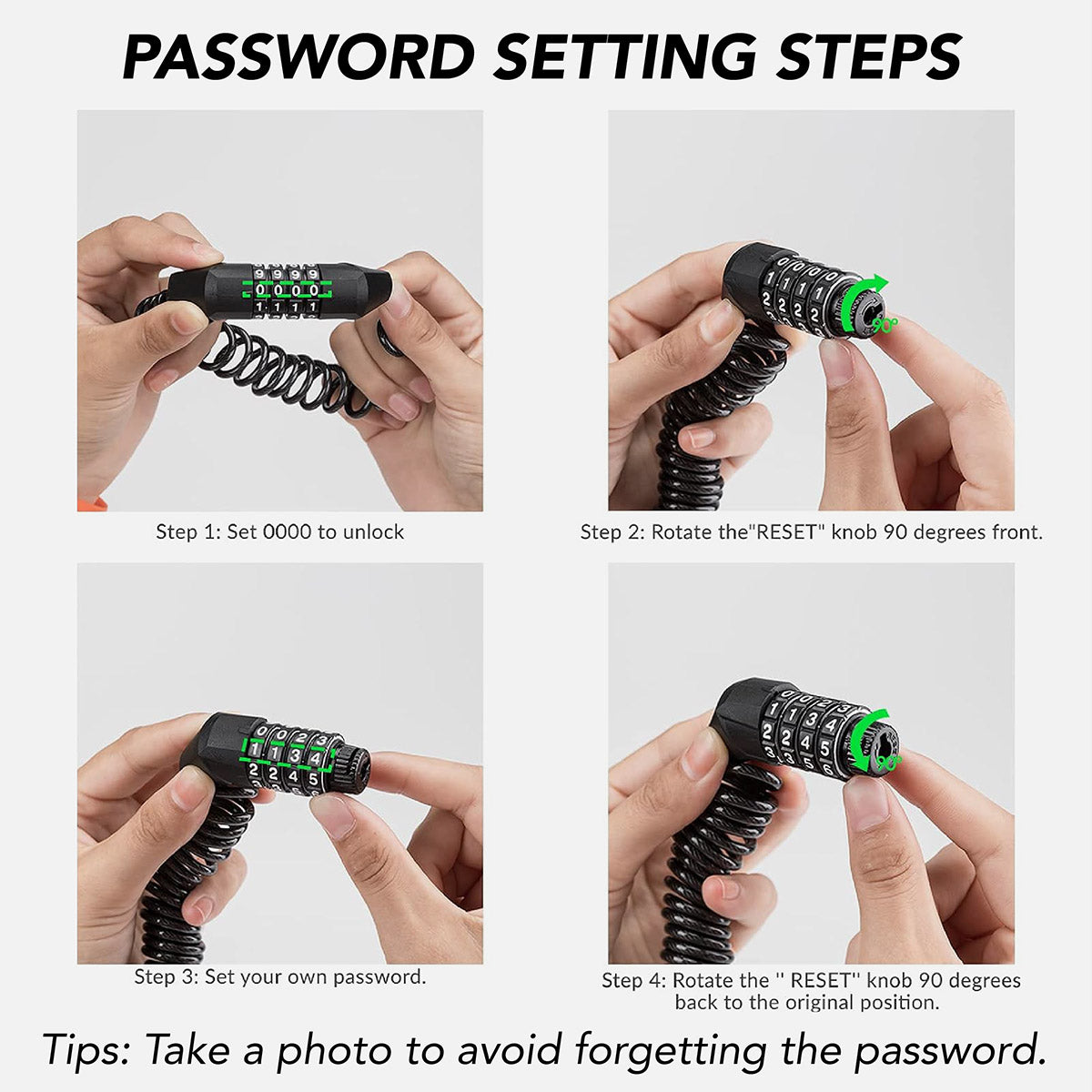 PASSWORD SETTING STEPS

9 9 9 9
0 0 0 0
1 1 1 1

Step 1: Set 0000 to unlock

0 0 0 0
1 1 1 1
2 2 2 2

90°

Step 2: Rotate the"RESET" knob 90 degrees front.

0 0 2 3
1 1 3 4
2 2 4 5

Step 3: Set your own password.

0 0 2 3
1 1 3 4
2 2 4 5

90°

Step 4: Rotate the '' RESET'' knob 90 degrees back to the original position.

Tips: Take a photo to avoid forgetting the password.